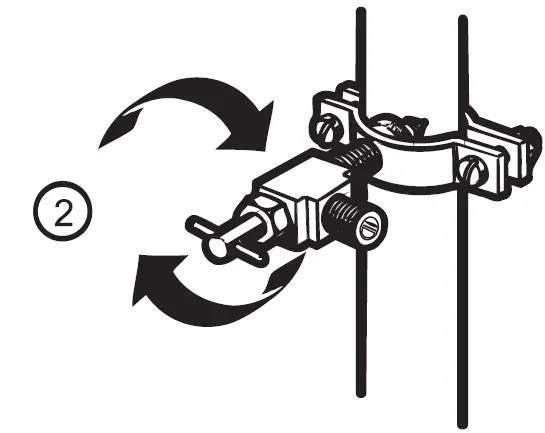 ②