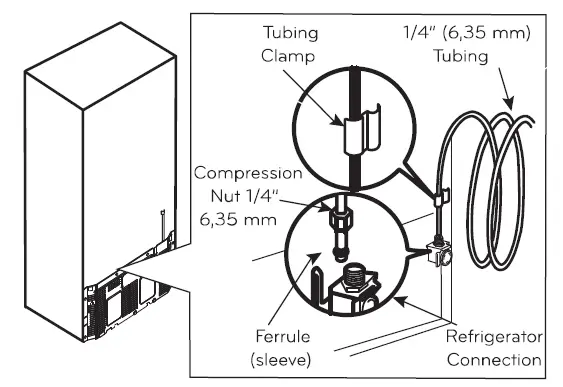 Tubing Clamp

1/4" (6,35 mm) Tubing

Compression Nut 1/4" 6,35 mm

Ferrule (sleeve)

Refrigerator Connection