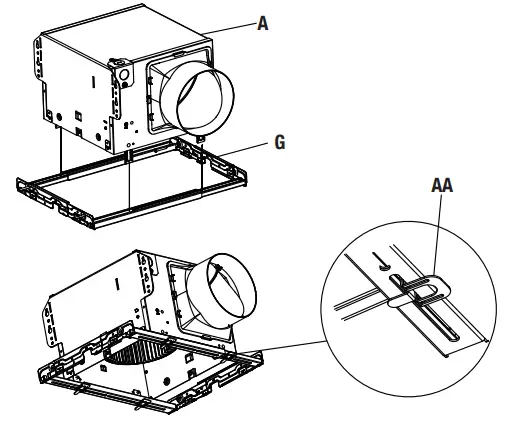 A

G

AA