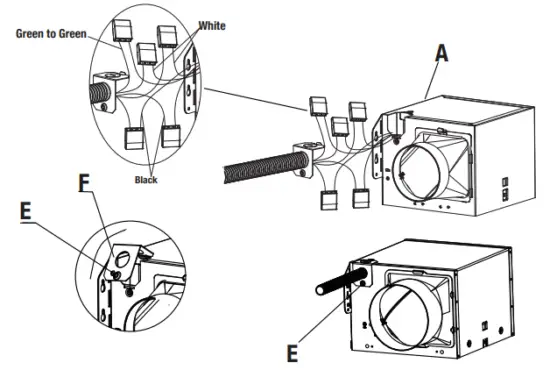 Green to Green
White
A
Black
F
E
E