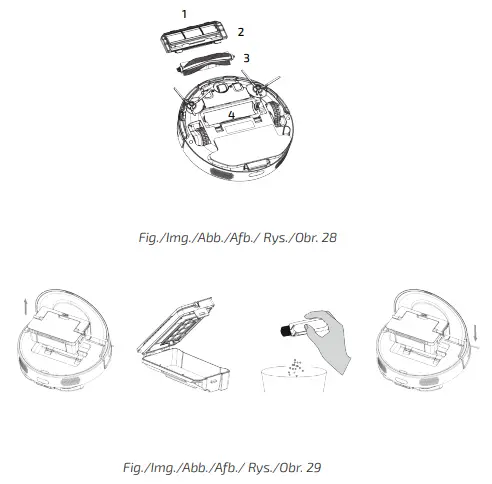 1
2
3
4

Fig./Img./Abb./Afb./ Rys./Obr. 28

Fig./Img./Abb./Afb./ Rys./Obr. 29