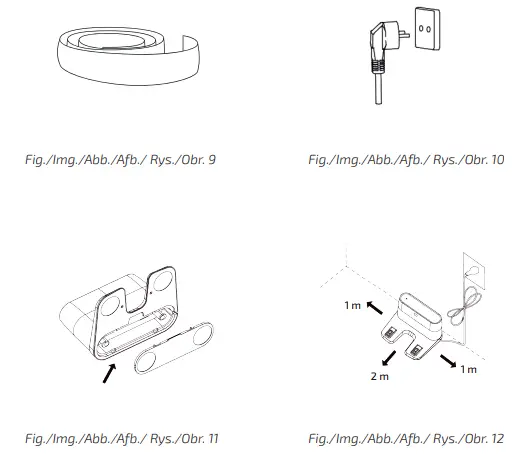 Fig./Img./Abb./Afb./ Rys./Obr. 9

Fig./Img./Abb./Afb./ Rys./Obr. 10

Fig./Img./Abb./Afb./ Rys./Obr. 11

1 m

2 m

1 m

Fig./Img./Abb./Afb./ Rys./Obr. 12