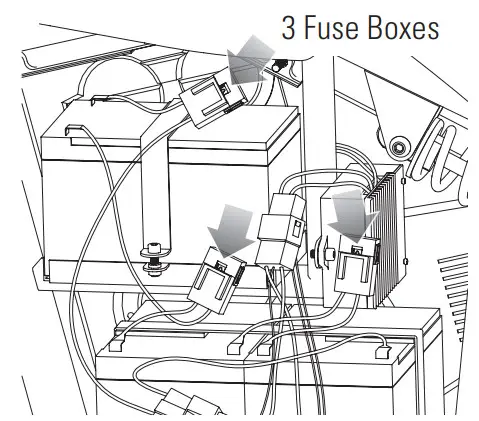 3 Fuse Boxes