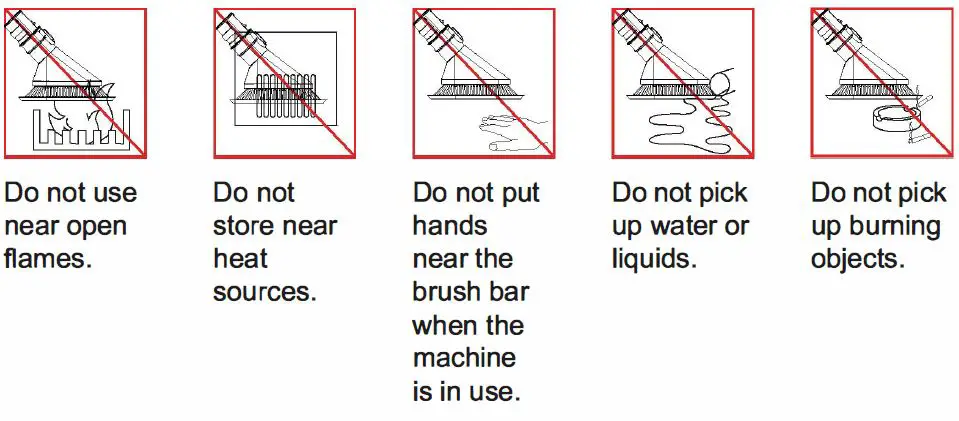 Do not use near open flames.

Do not store near heat sources.

Do not put hands near the brush bar when the machine is in use.

Do not pick up water or liquids.

Do not pick up burning objects.