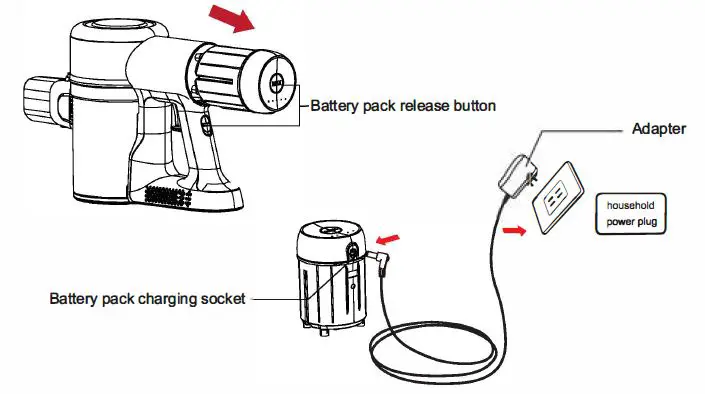 Battery pack release button

Adapter

household power plug

Battery pack charging socket