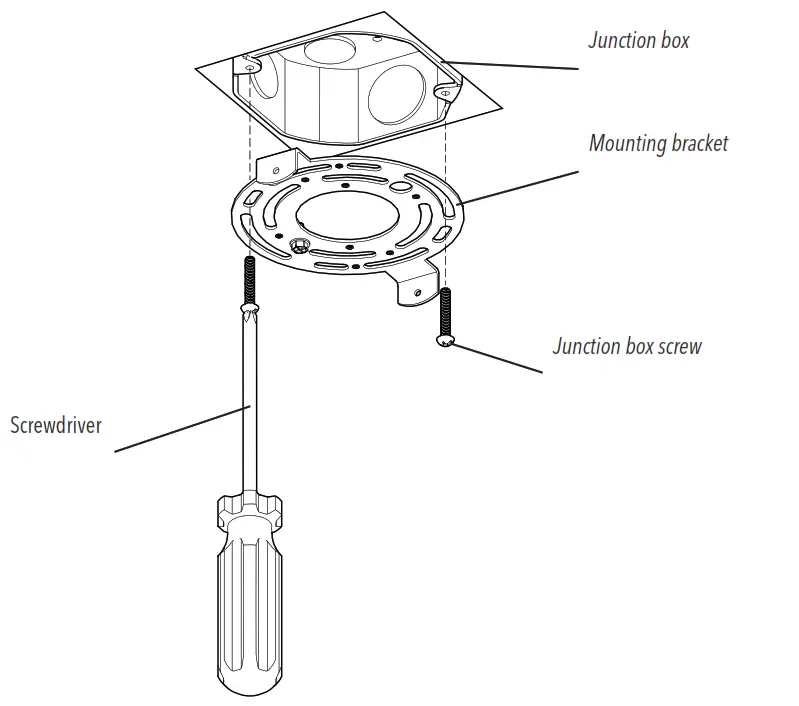 Junction box

Mounting bracket

Junction box screw

Screwdriver