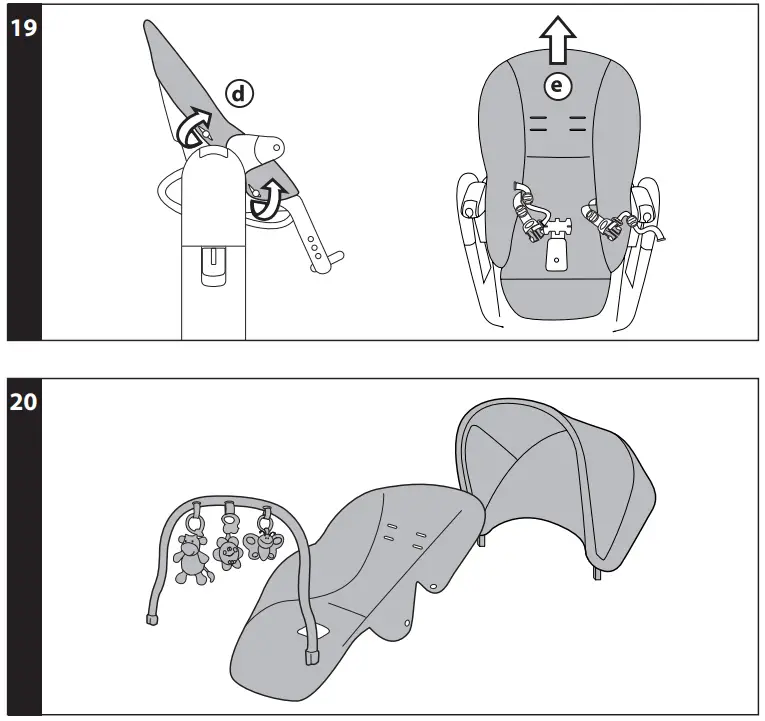 19

d

e

20