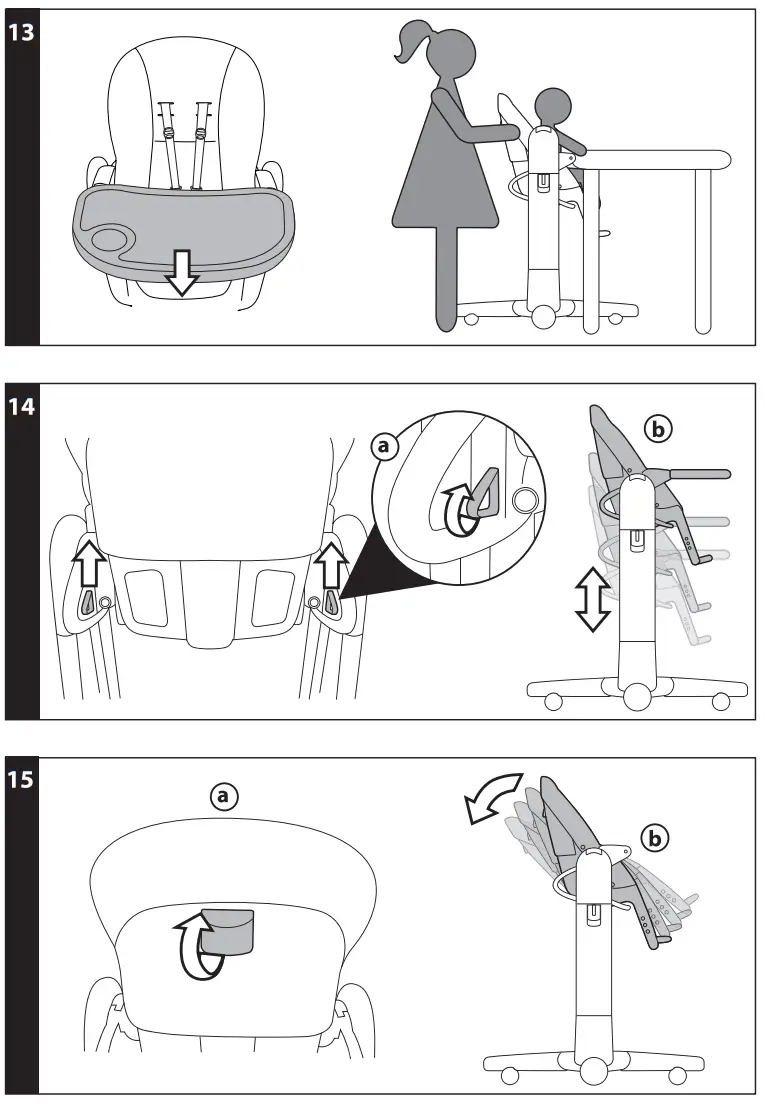 13

14

a

b

15

a

b