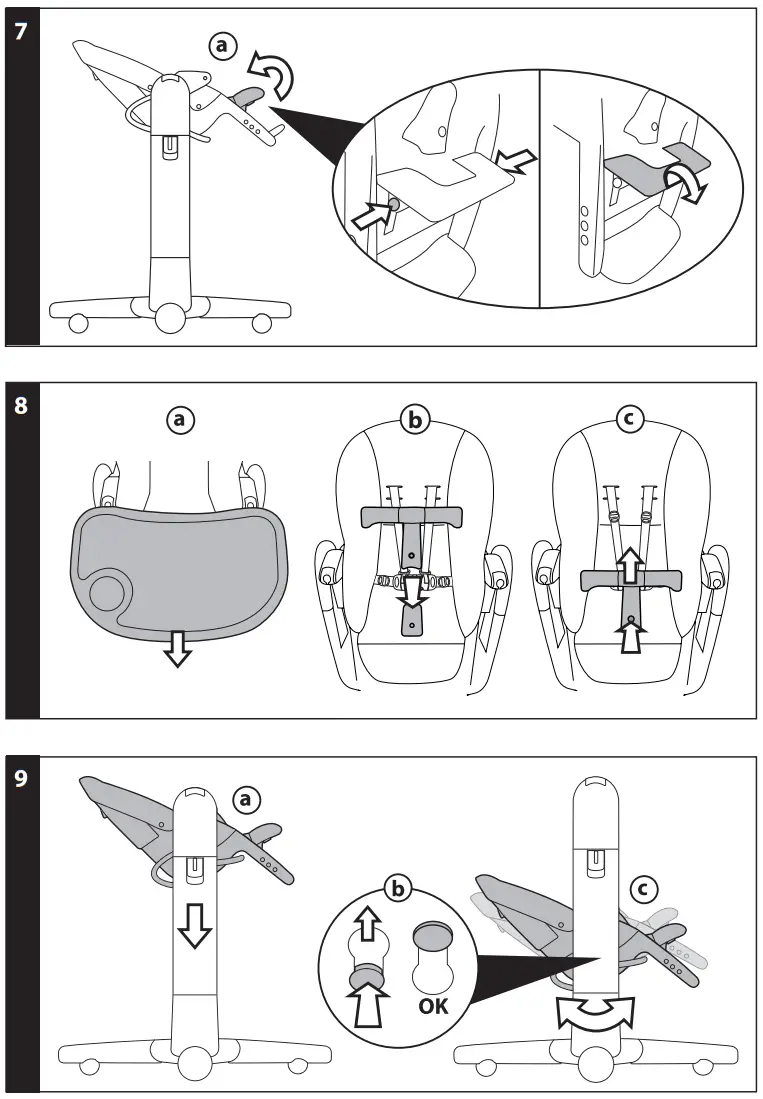 7
a

8
a
b
c

9
a
b
OK
c