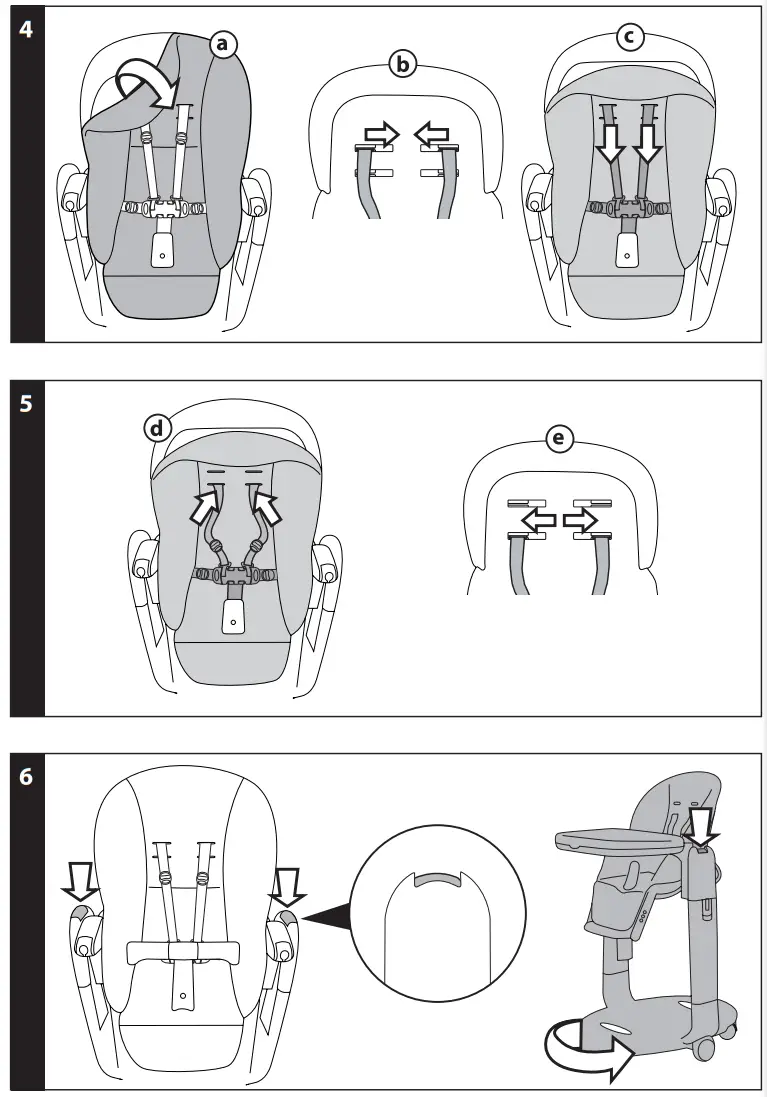 4
a
b
c
5
d
e
6