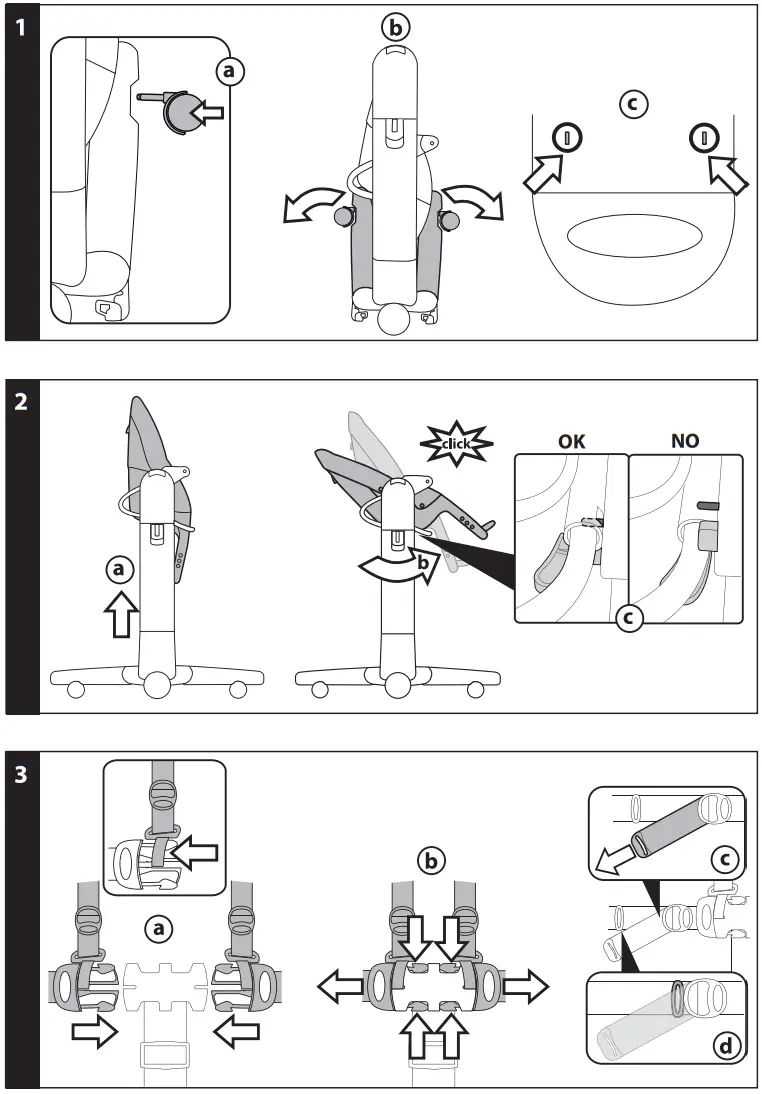 1
a
b
c

2
a
click
b
OK
NO
c

3
a
b
c
d