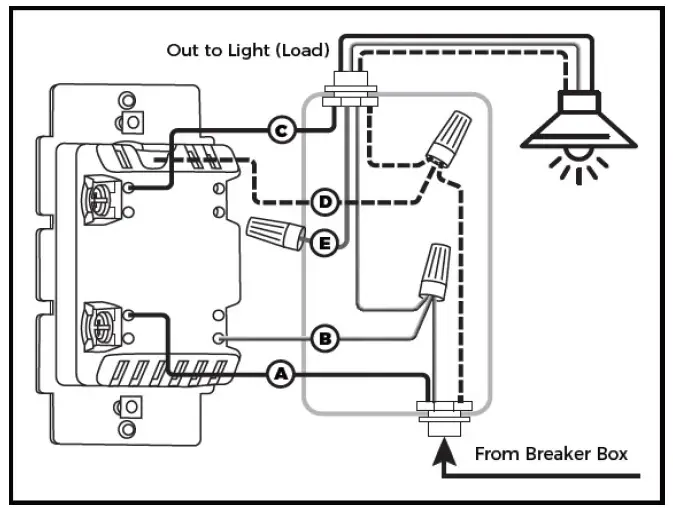 Out to Light (Load)

C

D

E

B

A

From Breaker Box