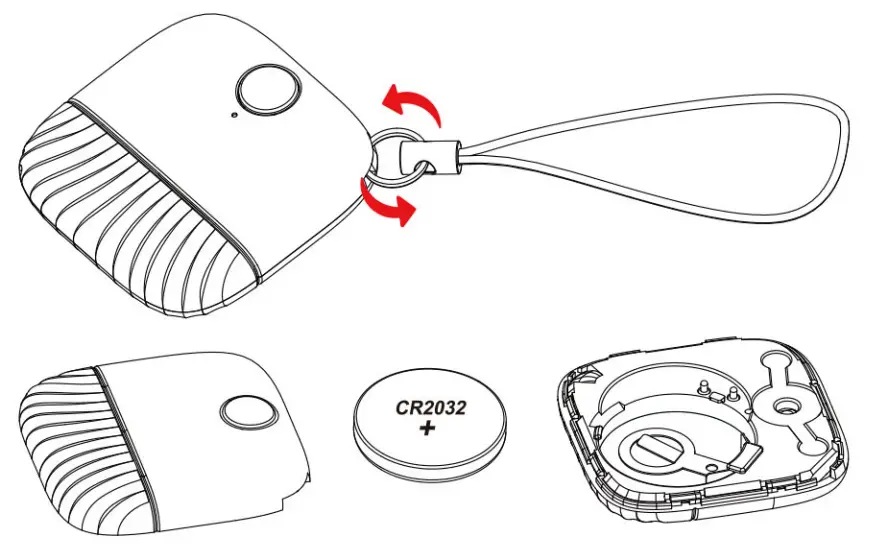 CR2032
+