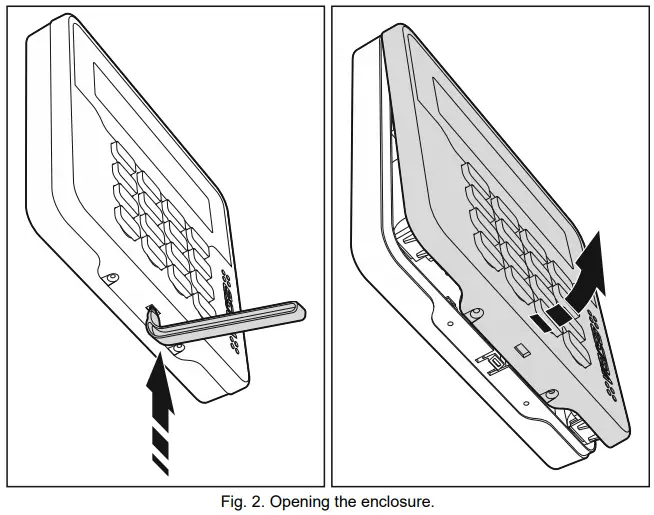 Fig. 2. Opening the enclosure.