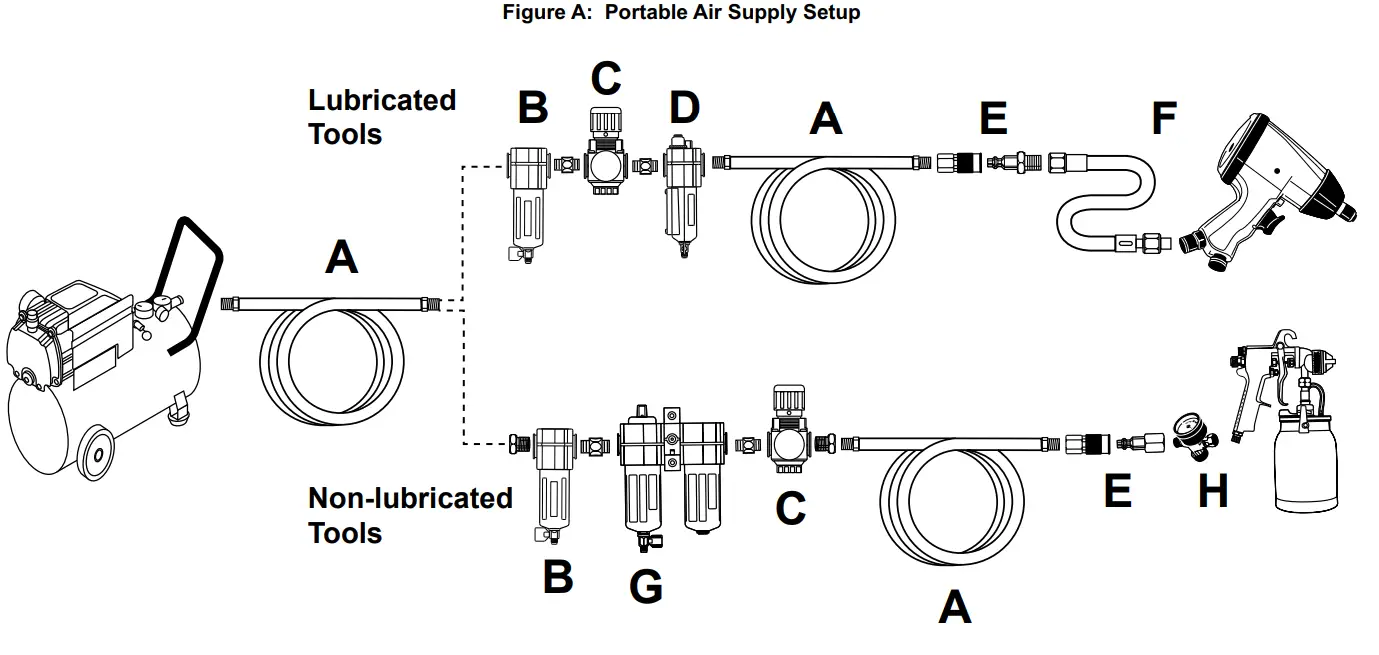 Figure A: Portable Air Supply Setup

Lubricated Tools

B C D A E F

A

Non-lubricated Tools

B G C A E H