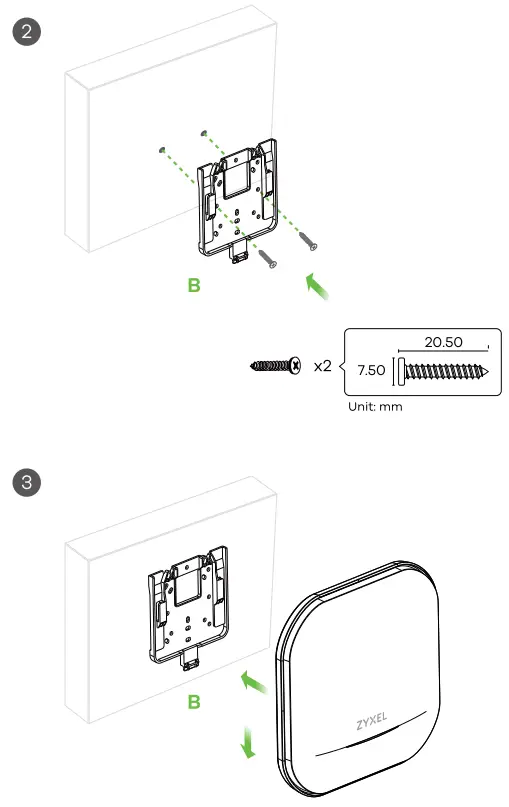 2

B

x2

20.50

7.50

Unit: mm

3

B

ZYXEL