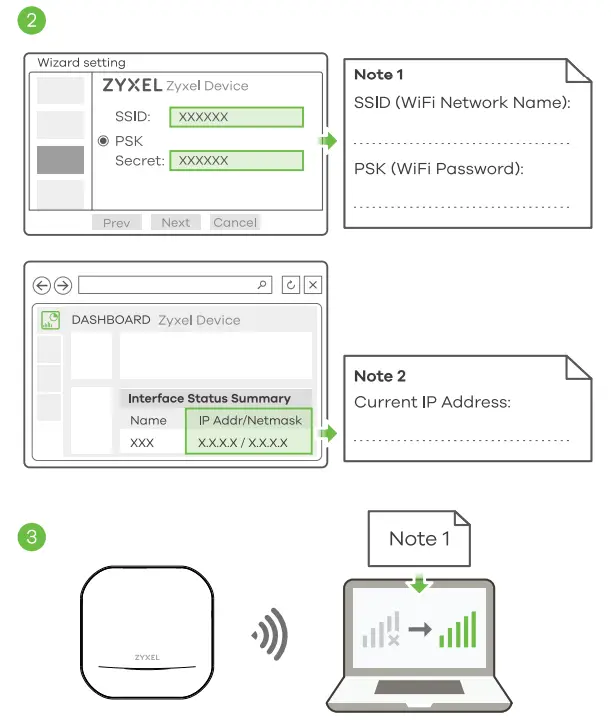 2

Wizard setting

ZYXEL Zyxel Device

SSID: XXXXXX

PSK

Secret: XXXXXX

Prev Next Cancel

Note 1

SSID (WiFi Network Name):

PSK (WiFi Password):

DASHBOARD Zyxel Device

Interface Status Summary

| Name | IP Addr/Netmask |
|---|---|
| XXX | X.X.X.X / X.X.X.X |

Note 2

Current IP Address:

3

ZYXEL

Note 1