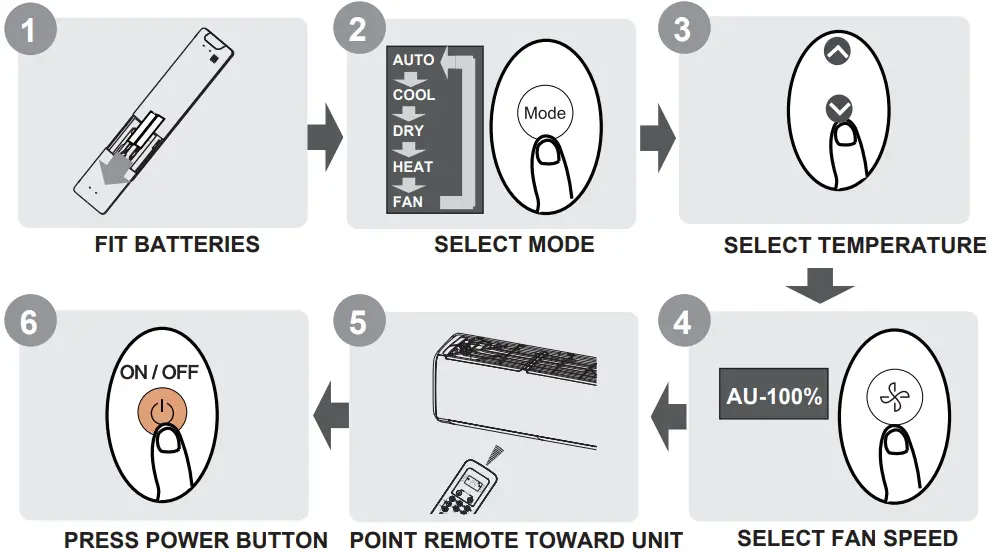 1

FIT BATTERIES

2

AUTO
COOL
DRY
HEAT
FAN

Mode

SELECT MODE

3

SELECT TEMPERATURE

4

AU-100%

SELECT FAN SPEED

5

POINT REMOTE TOWARD UNIT

6

ON / OFF

PRESS POWER BUTTON