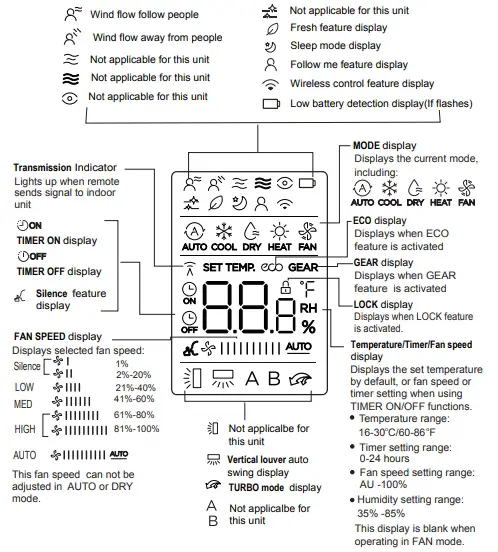 Wind flow follow people
Wind flow away from people
Not applicable for this unit
Not applicable for this unit
Not applicable for this unit

Not applicable for this unit
Fresh feature display
Sleep mode display
Follow me feature display
Wireless control feature display
Low battery detection display(If flashes)

Transmission Indicator
Lights up when remote sends signal to indoor unit

ON
TIMER ON display
OFF
TIMER OFF display
Silence feature display

FAN SPEED display
Displays selected fan speed:

Silence 1%
2%-20%
LOW 21%-40%
MED 41%-60%
61%-80%
HIGH 81%-100%

AUTO AUTO
This fan speed can not be adjusted in AUTO or DRY mode.

AUTO COOL DRY HEAT FAN
SET TEMP. eco GEAR
ON
OFF
88.8
°F
RH
%
AUTO
A B

MODE display
Displays the current mode, including:
AUTO COOL DRY HEAT FAN

ECO display
Displays when ECO feature is activated

GEAR display
Displays when GEAR feature is activated

LOCK display
Displays when LOCK feature is activated.

Temperature/Timer/Fan speed display
Displays the set temperature by default, or fan speed or timer setting when using TIMER ON/OFF functions.
• Temperature range: 16-30°C/60-86°F
• Timer setting range: 0-24 hours
• Fan speed setting range: AU -100%
• Humidity setting range: 35% -85%
This display is blank when operating in FAN mode.

Not applicalbe for this unit
Vertical louver auto swing display
TURBO mode display
A
B
Not applicalbe for this unit