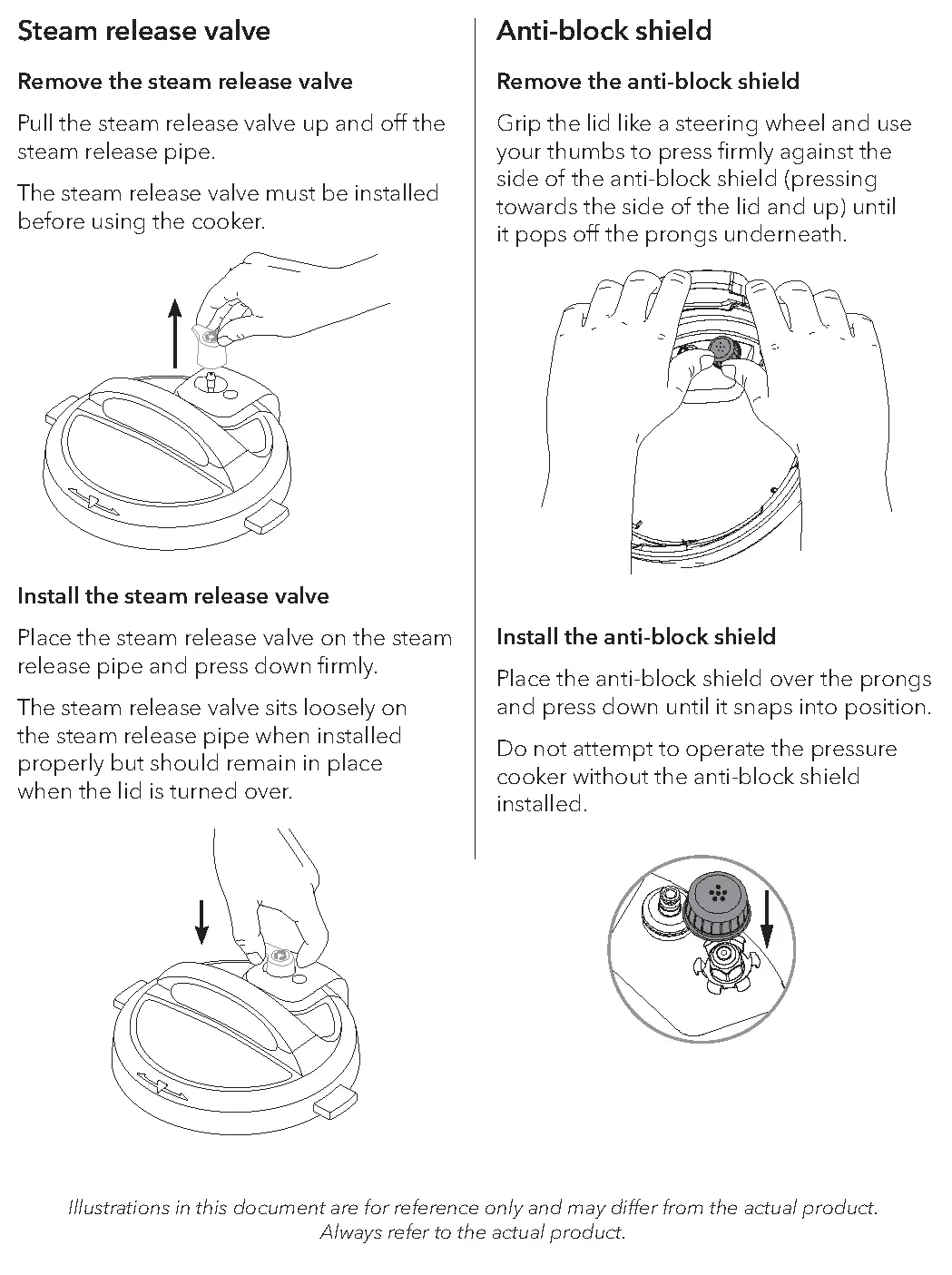 Steam release valve

Remove the steam release valve

Pull the steam release valve up and off the steam release pipe.

The steam release valve must be installed before using the cooker.

Install the steam release valve

Place the steam release valve on the steam release pipe and press down firmly.

The steam release valve sits loosely on the steam release pipe when installed properly but should remain in place when the lid is turned over.

Anti-block shield

Remove the anti-block shield

Grip the lid like a steering wheel and use your thumbs to press firmly against the side of the anti-block shield (pressing towards the side of the lid and up) until it pops off the prongs underneath.

Install the anti-block shield

Place the anti-block shield over the prongs and press down until it snaps into position.

Do not attempt to operate the pressure cooker without the anti-block shield installed.

Illustrations in this document are for reference only and may differ from the actual product. Always refer to the actual product.