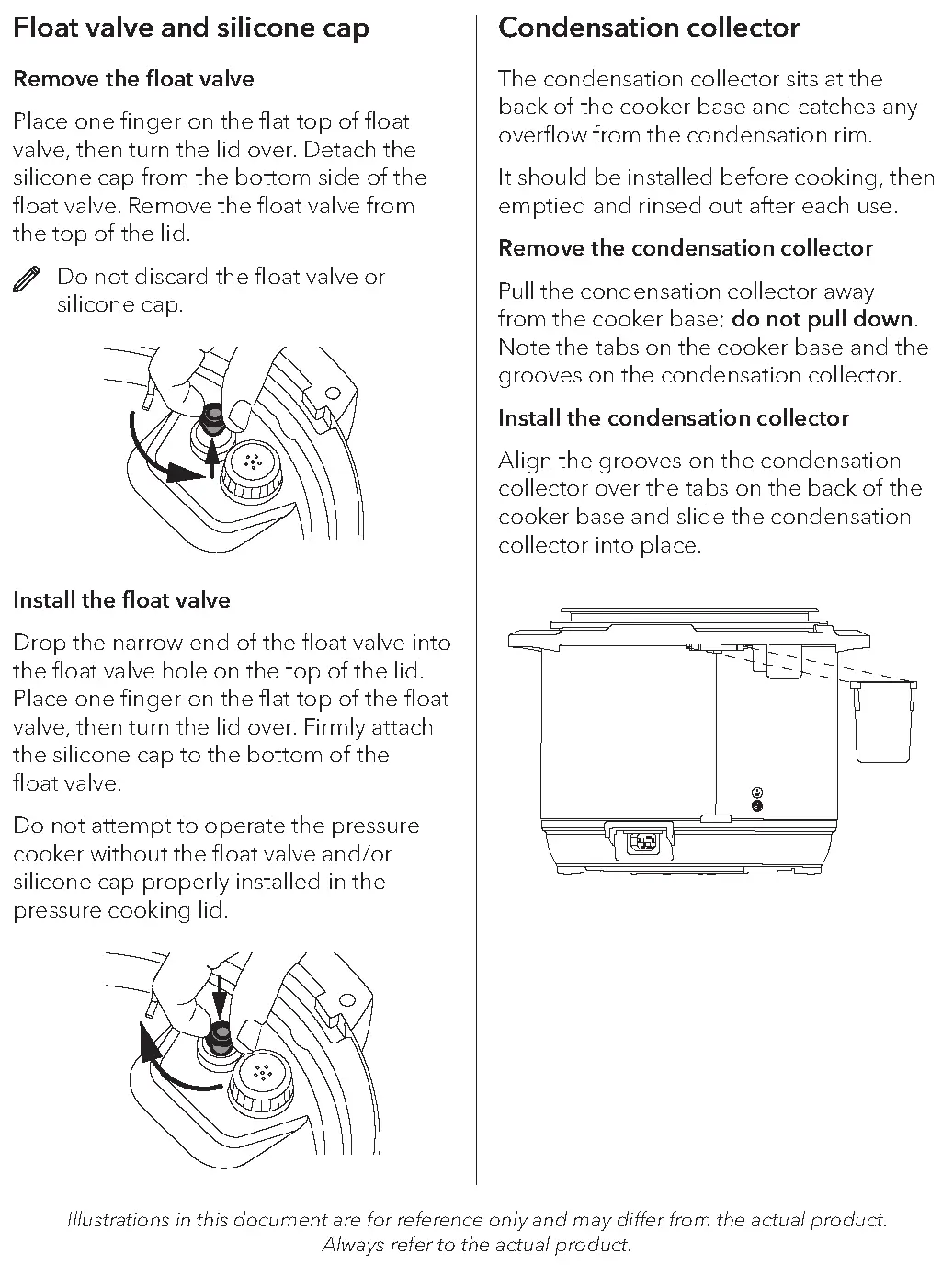 Float valve and silicone cap

Remove the float valve

Place one finger on the flat top of float valve, then turn the lid over. Detach the silicone cap from the bottom side of the float valve. Remove the float valve from the top of the lid.

Do not discard the float valve or silicone cap.

Install the float valve

Drop the narrow end of the float valve into the float valve hole on the top of the lid. Place one finger on the flat top of the float valve, then turn the lid over. Firmly attach the silicone cap to the bottom of the float valve.

Do not attempt to operate the pressure cooker without the float valve and/or silicone cap properly installed in the pressure cooking lid.

Condensation collector

The condensation collector sits at the back of the cooker base and catches any overflow from the condensation rim.

It should be installed before cooking, then emptied and rinsed out after each use.

Remove the condensation collector

Pull the condensation collector away from the cooker base; do not pull down. Note the tabs on the cooker base and the grooves on the condensation collector.

Install the condensation collector

Align the grooves on the condensation collector over the tabs on the back of the cooker base and slide the condensation collector into place.

Illustrations in this document are for reference only and may differ from the actual product. Always refer to the actual product.