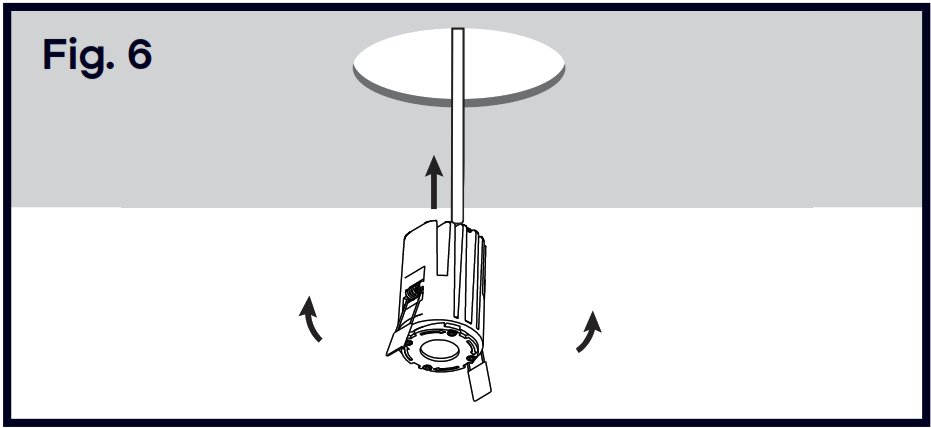 Fig. 6