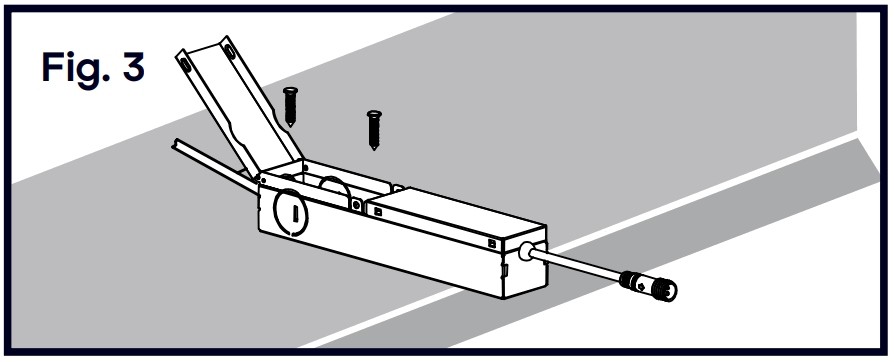 Fig. 3