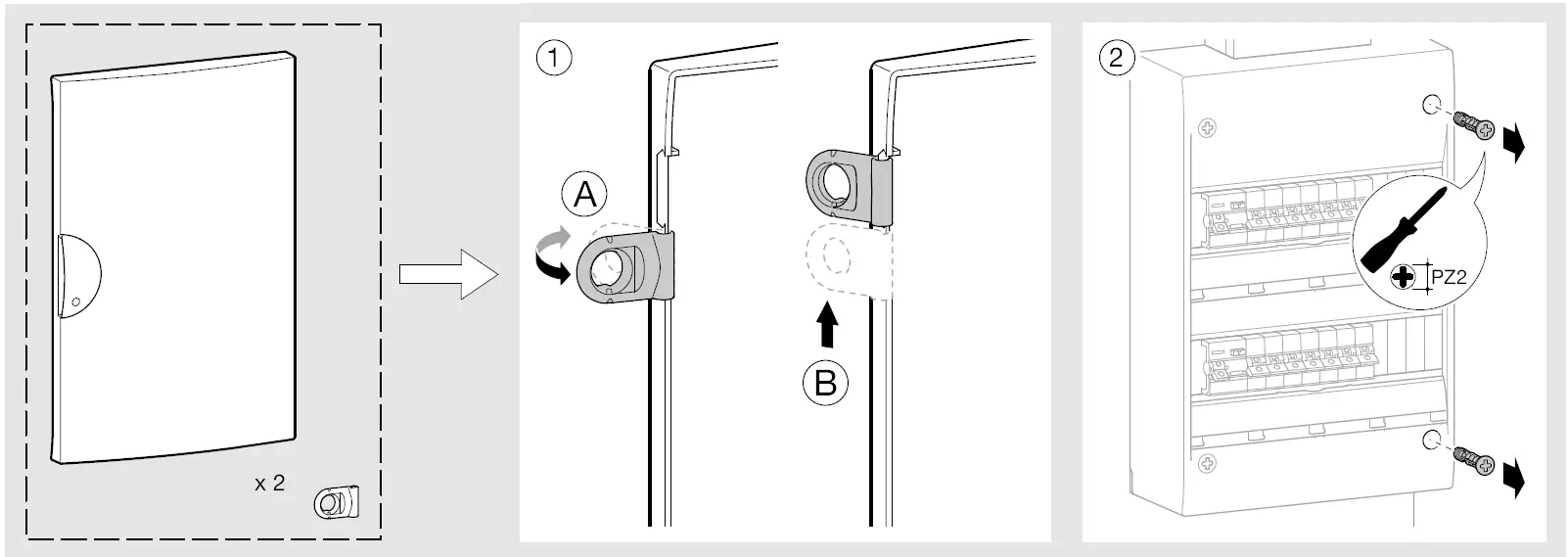 x 2

1

A

B

2

PZ2