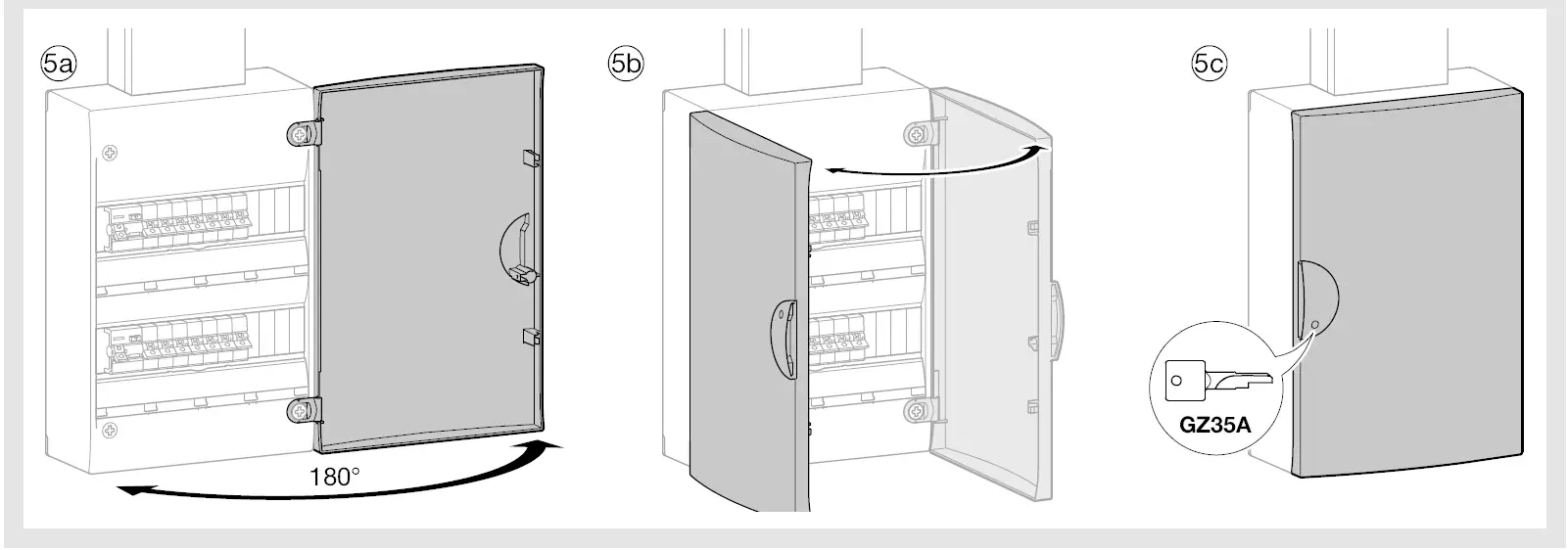 5a

180°

5b

5c

GZ35A