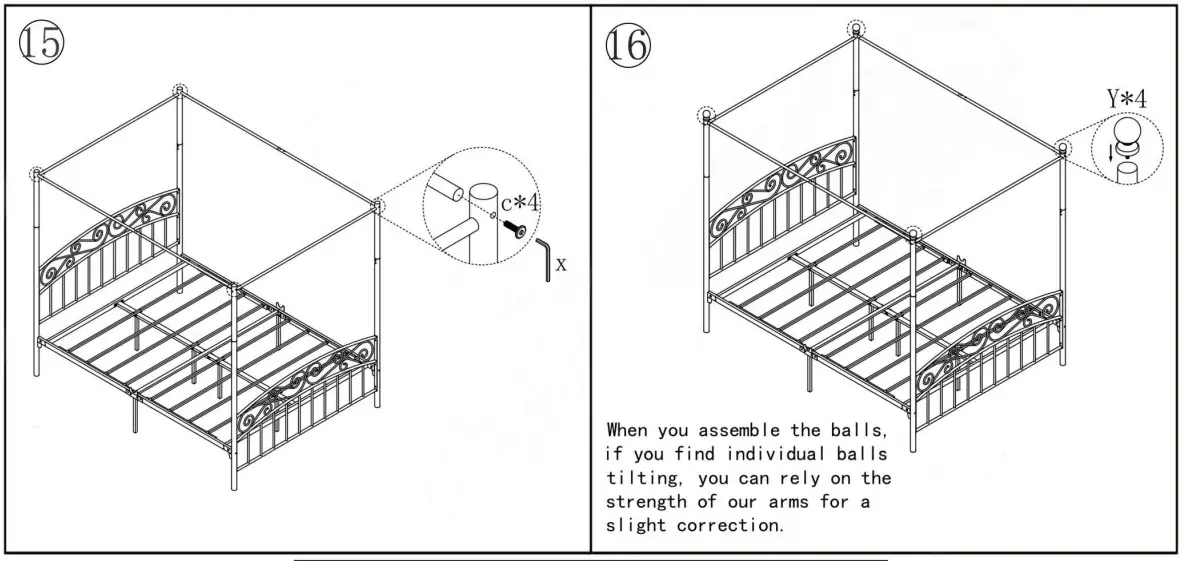 15

c*4

X

16

Y*4

When you assemble the balls, if you find individual balls tilting, you can rely on the strength of our arms for a slight correction.