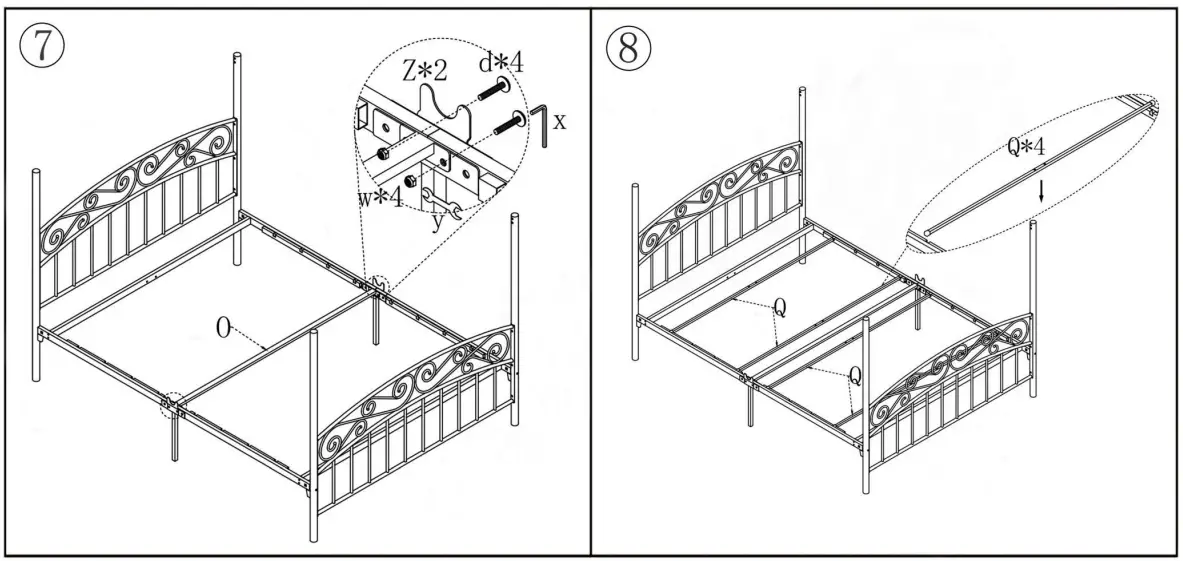 ⑦
Z*2
d*4
x
w*4
y
O

⑧
Q*4
Q
Q