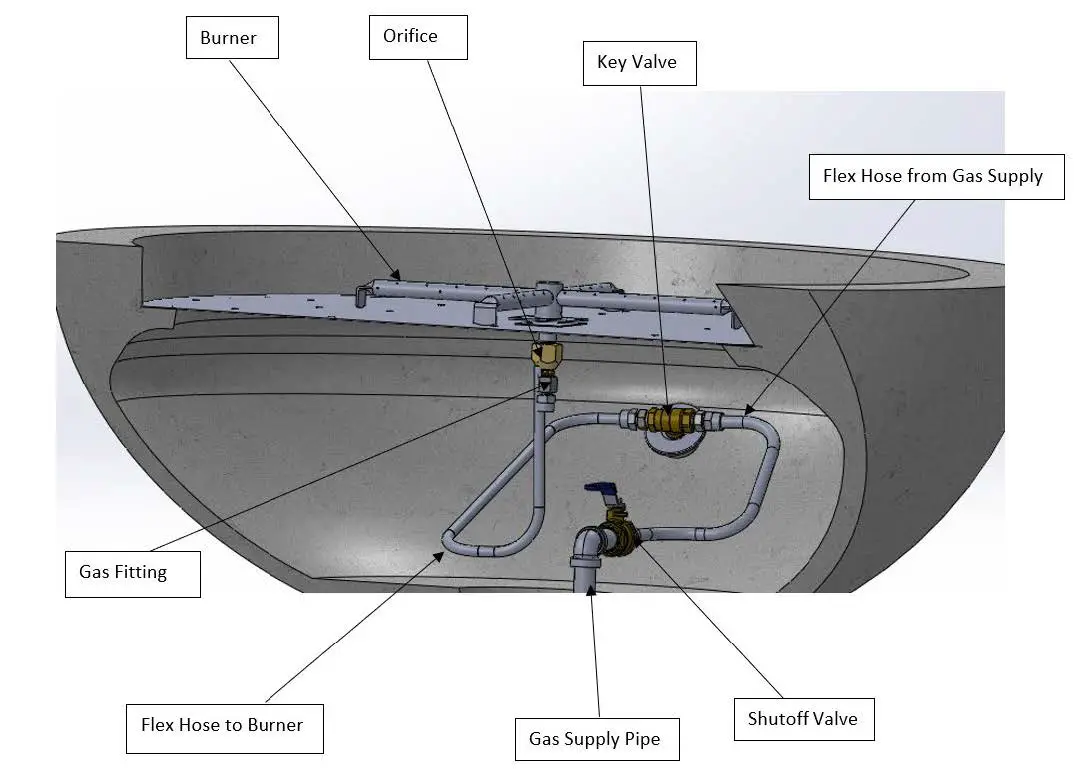 Burner

Orifice

Key Valve

Flex Hose from Gas Supply

Gas Fitting

Flex Hose to Burner

Gas Supply Pipe

Shutoff Valve