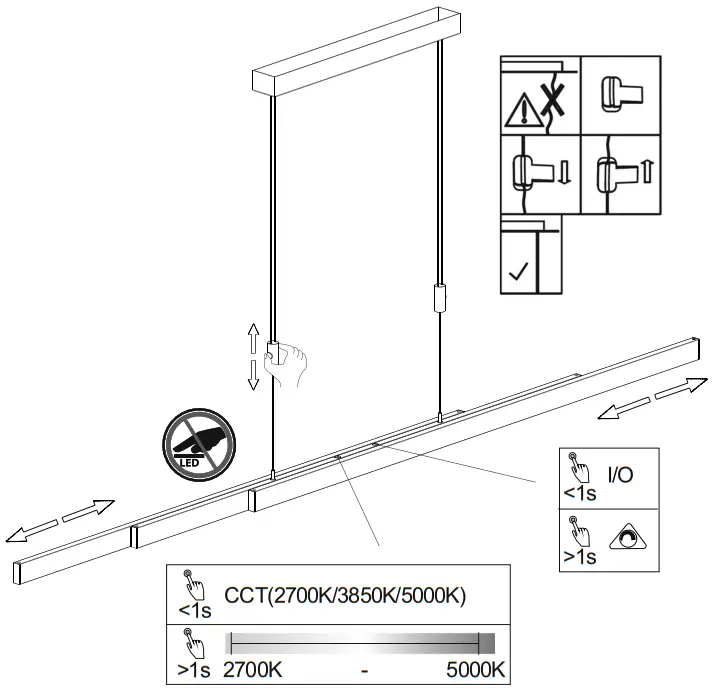 LED

<1s I/O

>1s

<1s CCT(2700K/3850K/5000K)

>1s 2700K - 5000K