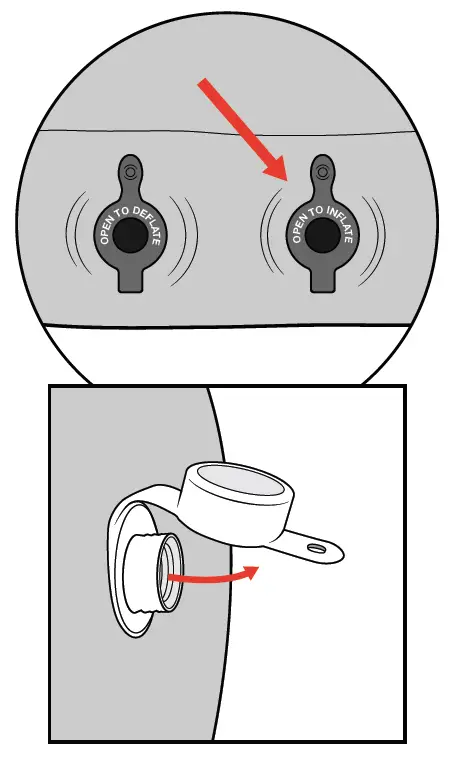 OPEN TO DEFLATE

OPEN TO INFLATE