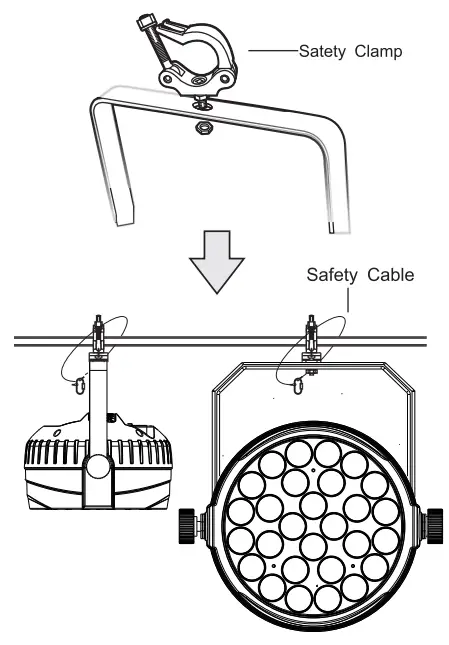 Satety Clamp

Safety Cable