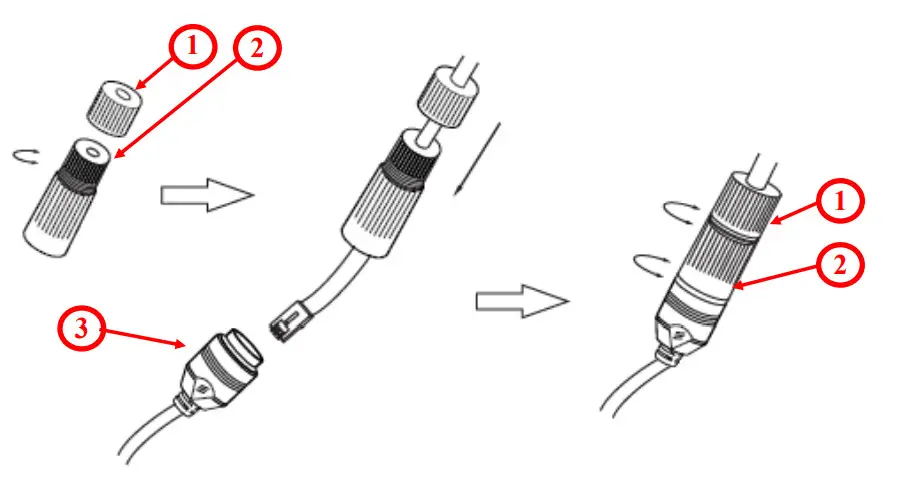 1
2
3
1
2