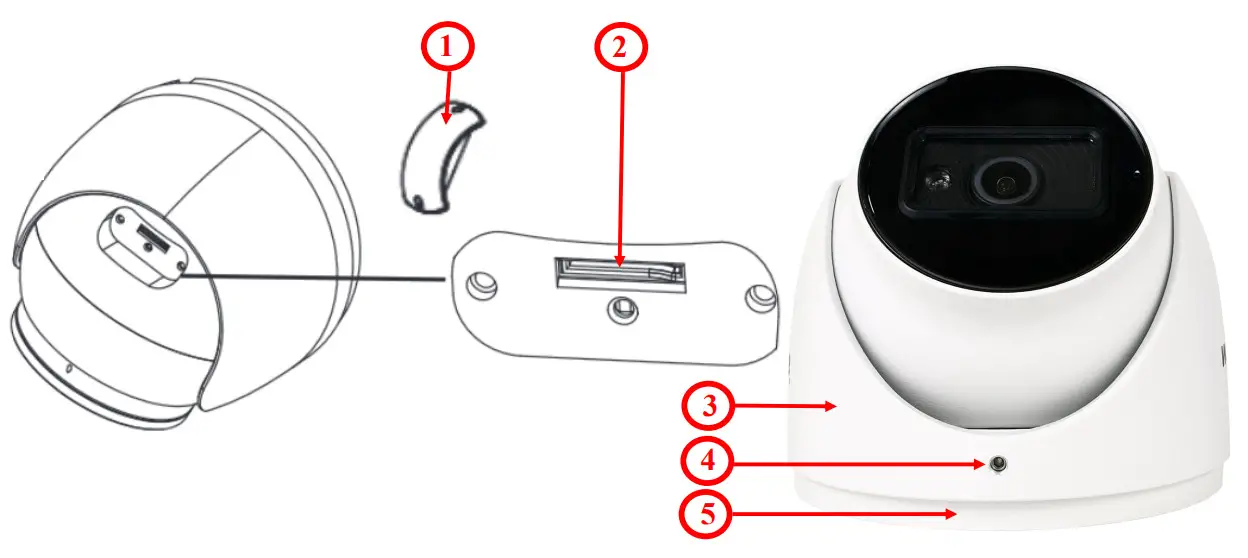 1
2
3
4
5