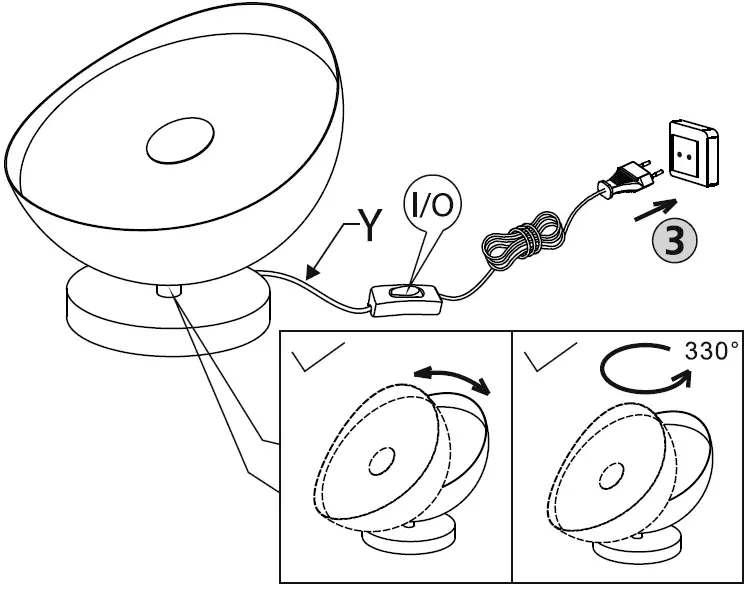 Y
I/O
3
330°