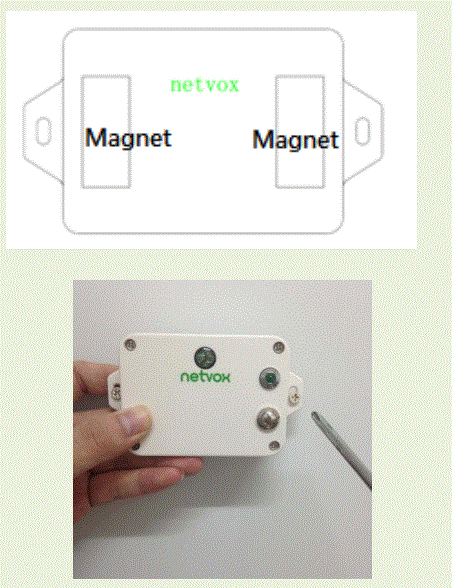 netvox

Magnet

Magnet

netvox