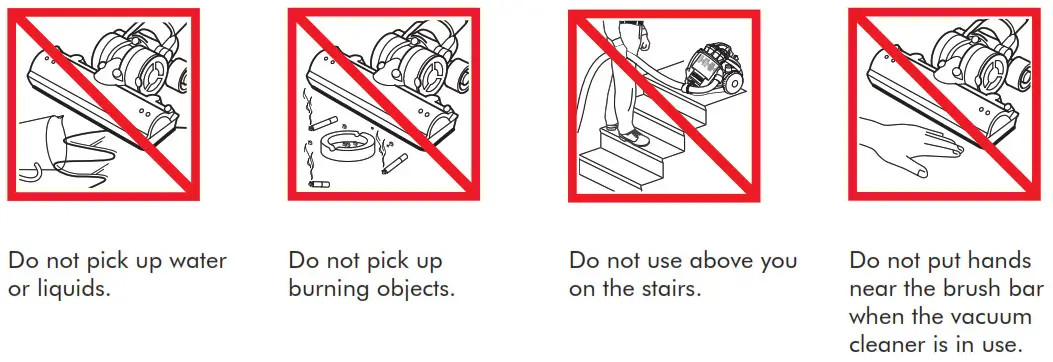 Do not pick up water or liquids.

Do not pick up burning objects.

Do not use above you on the stairs.

Do not put hands near the brush bar when the vacuum cleaner is in use.