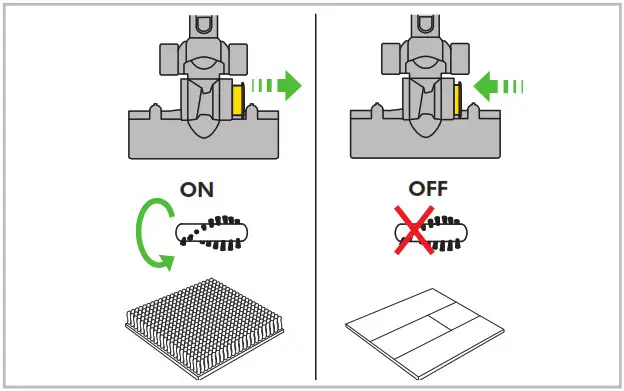 ON

OFF