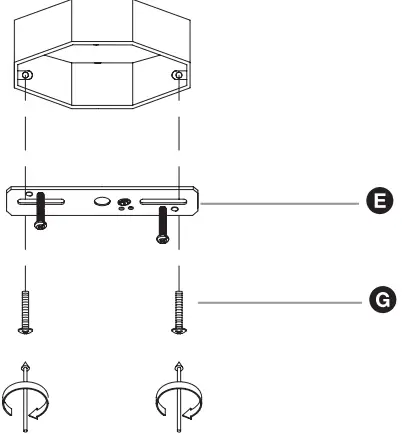 E
G