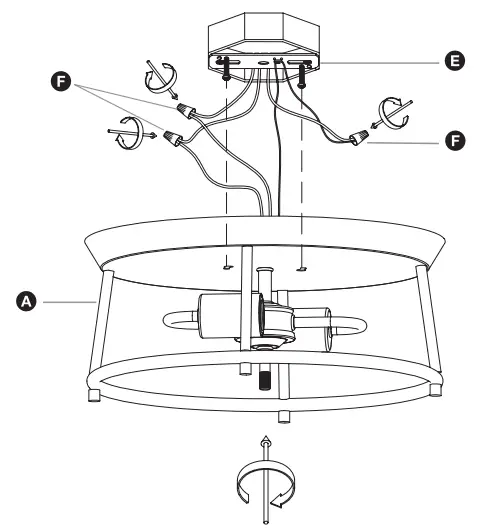 E

F

F

A