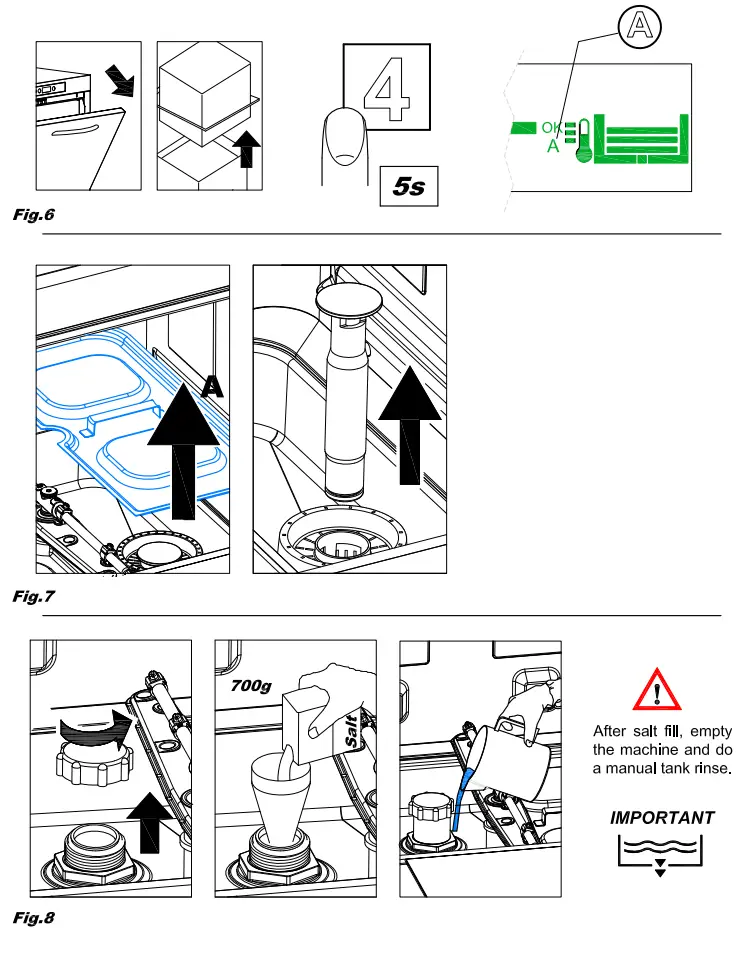 4

5s

A

OK

A

Fig.6

A

Fig.7

700g

Salt

After salt fill, empty the machine and do a manual tank rinse.

IMPORTANT

Fig.8