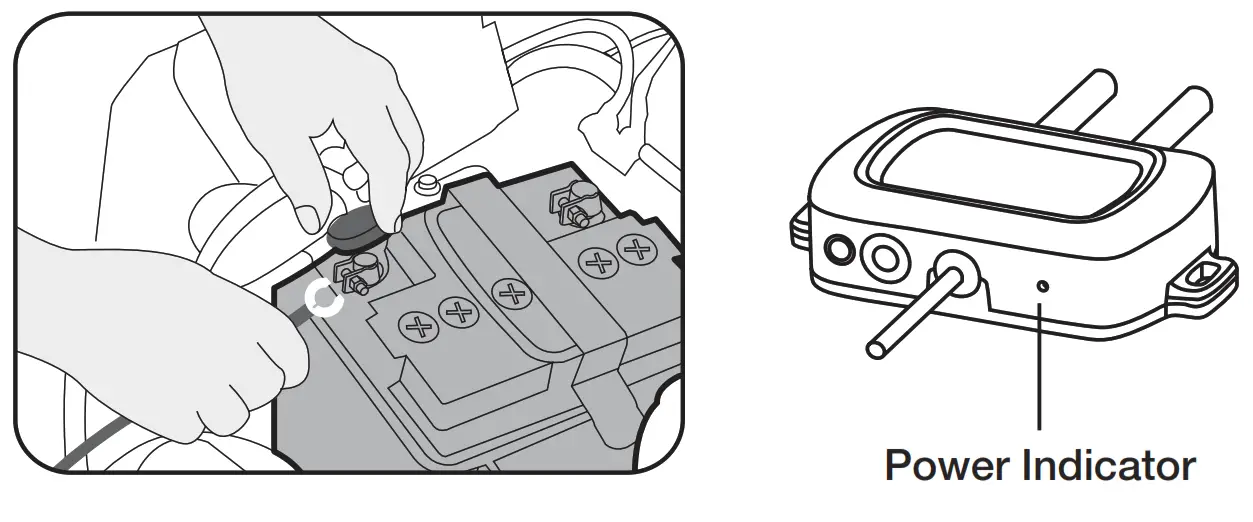 Power Indicator