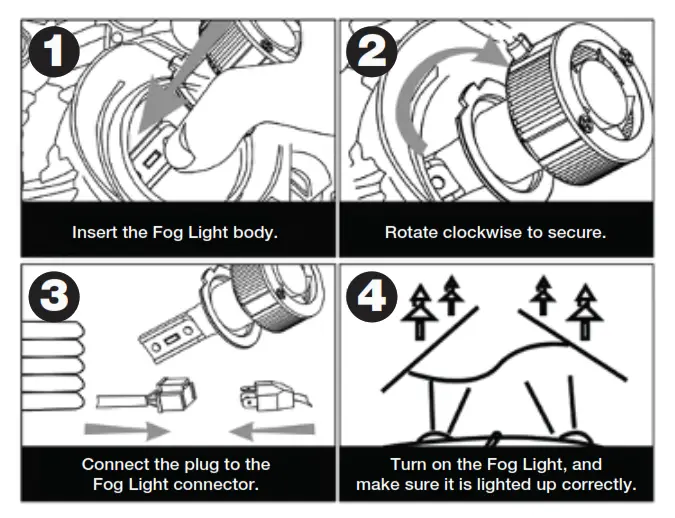 1

Insert the Fog Light body.

2

Rotate clockwise to secure.

3

Connect the plug to the Fog Light connector.

4

Turn on the Fog Light, and make sure it is lighted up correctly.