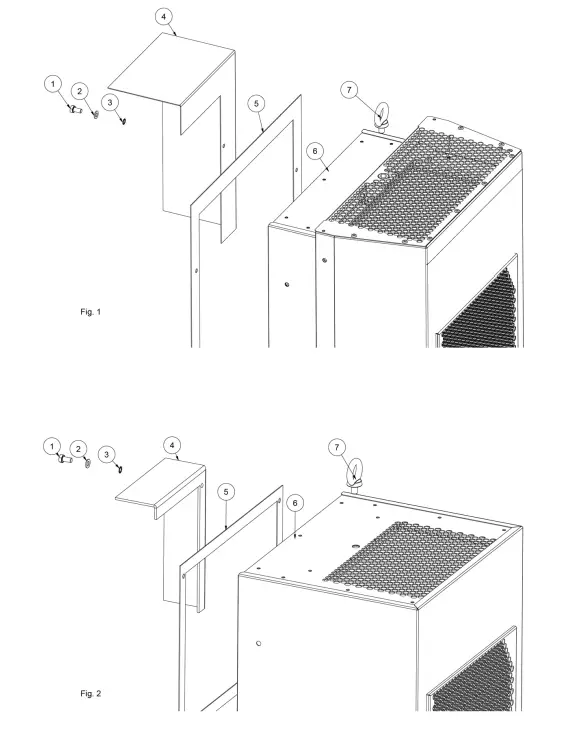 4

1

2

3

5

7

6

Fig. 1

1

2

3

4

7

5

6

Fig. 2