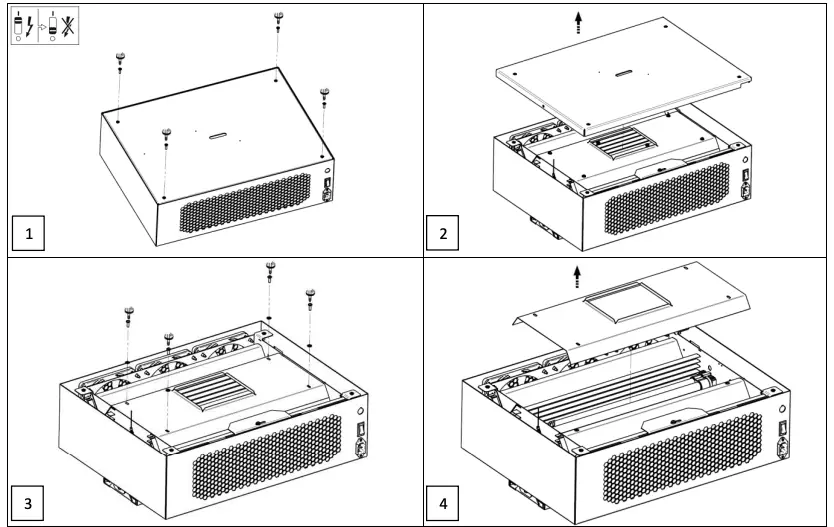 1

2

3

4