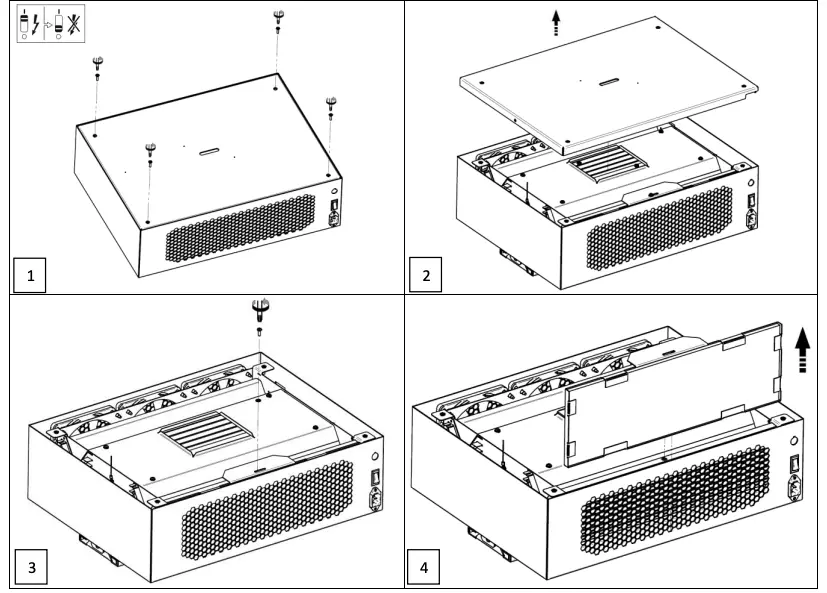 1

2

3

4