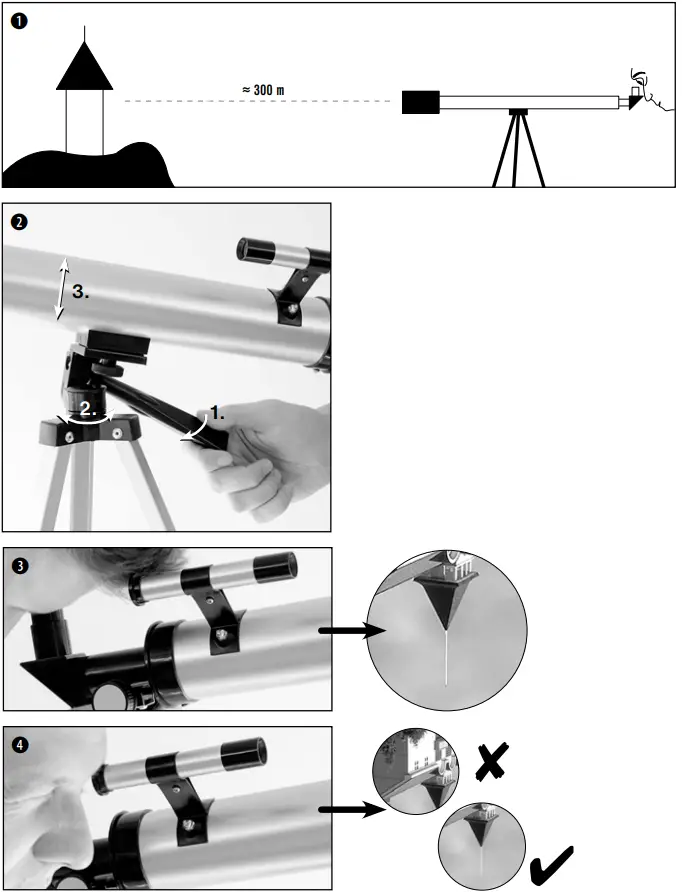 1
≈ 300 m
2
3.
2.
1.
3
4